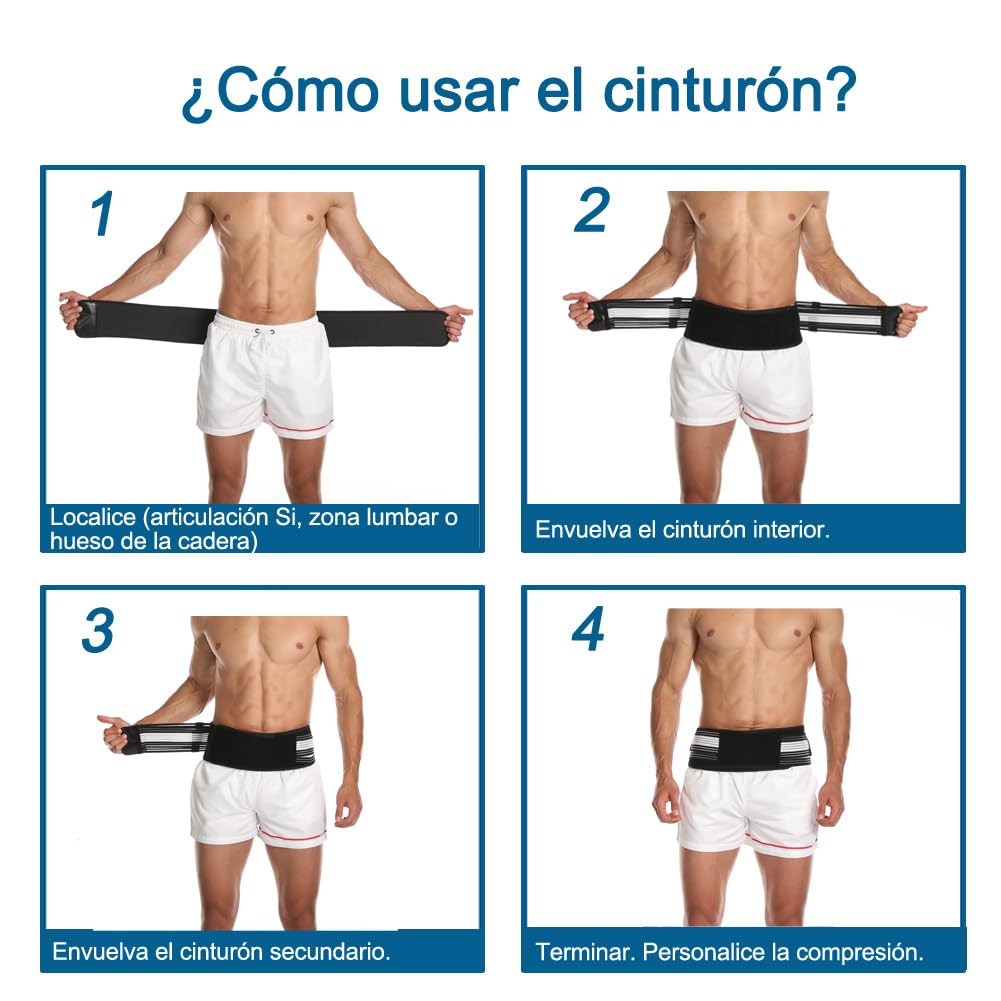 ¿Cómo usar el cinturón?

1

Localice (articulación Si, zona lumbar o hueso de la cadera)

2

Envuelva el cinturón interior.

3

Envuelva el cinturón secundario.

4

Terminar. Personalice la compresión.