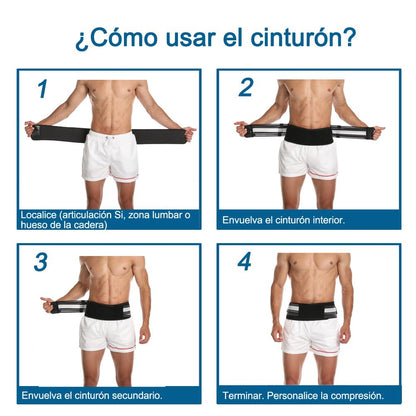 ¿Cómo usar el cinturón?

1

Localice (articulación Si, zona lumbar o hueso de la cadera)

2

Envuelva el cinturón interior.

3

Envuelva el cinturón secundario.

4

Terminar. Personalice la compresión.